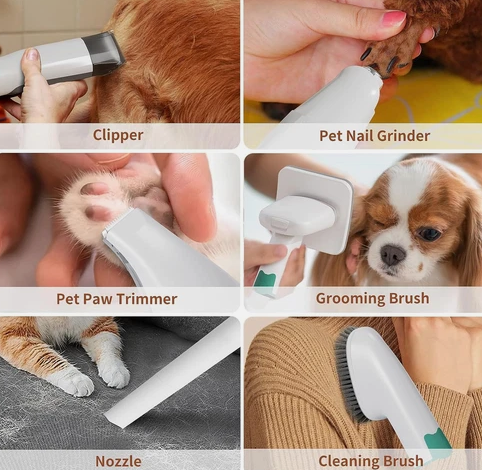 Clipper

Pet Nail Grinder

Pet Paw Trimmer

Grooming Brush

Nozzle

Cleaning Brush